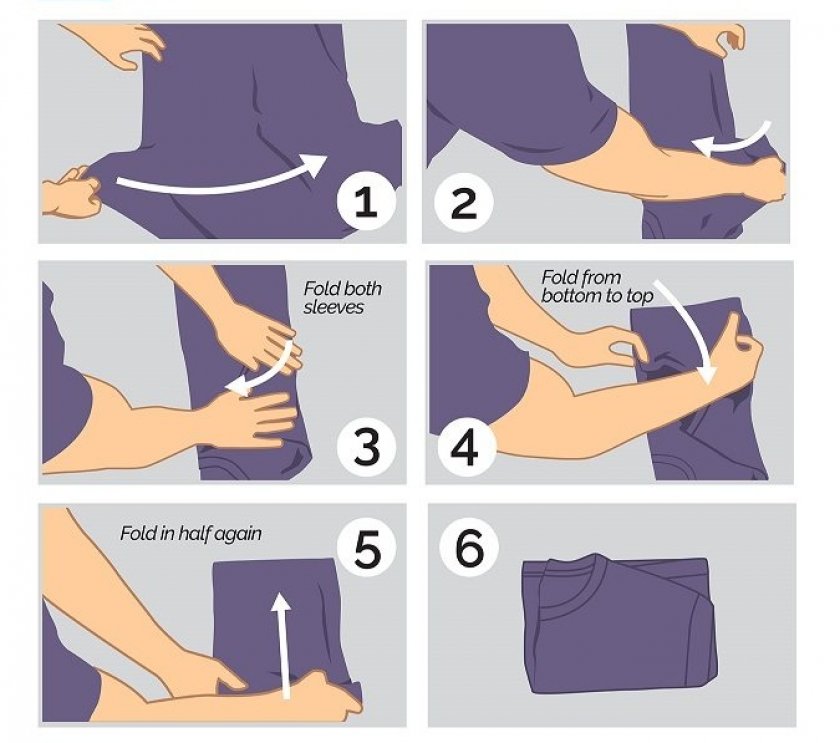 1

2

Fold both sleeves

3

Fold from bottom to top

4

Fold in half again

5

6